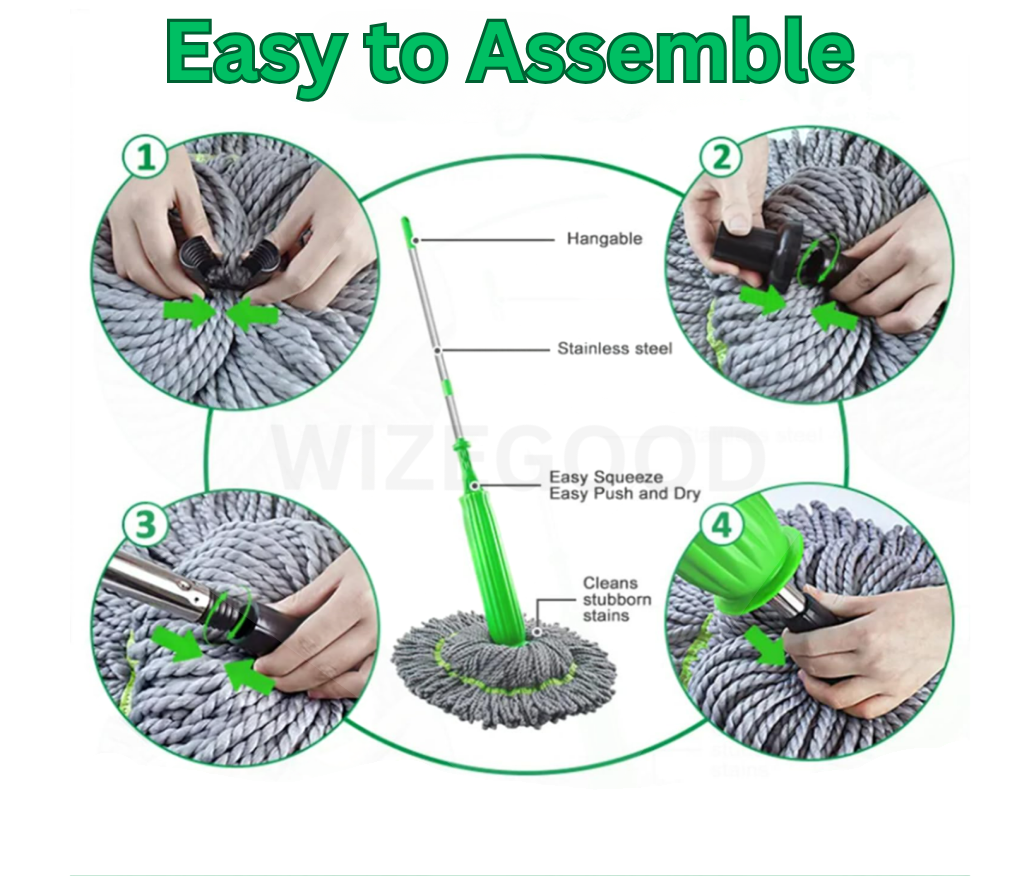 Easy to Assemble

1

2

Hangable

Stainless steel

WIZEGOOD

Easy Squeeze
Easy Push and Dry

3

4

Cleans
stubborn
stains