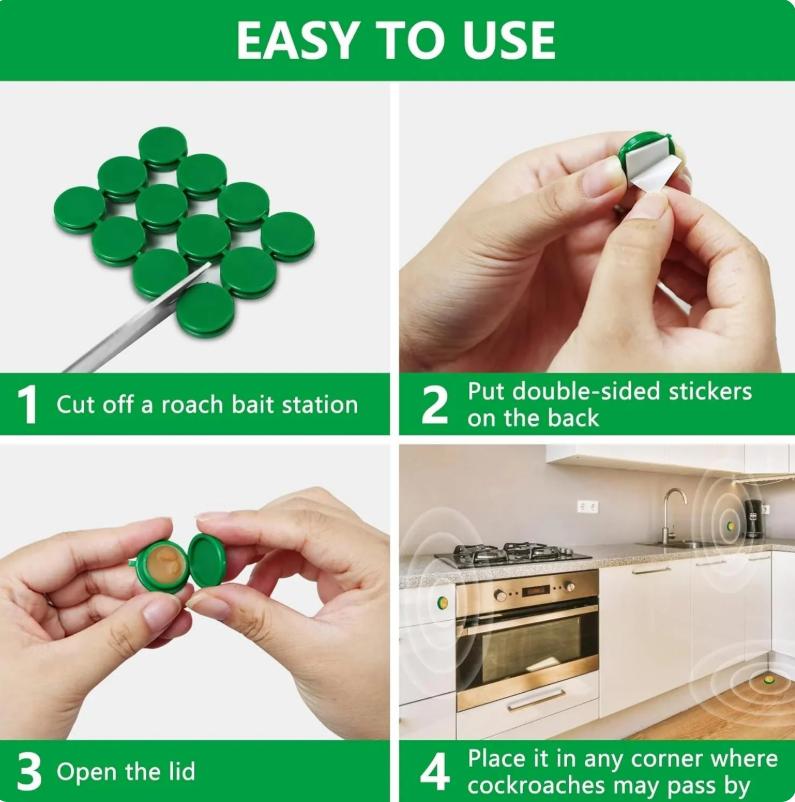 EASY TO USE

1 Cut off a roach bait station

2 Put double-sided stickers on the back

3 Open the lid

4 Place it in any corner where cockroaches may pass by